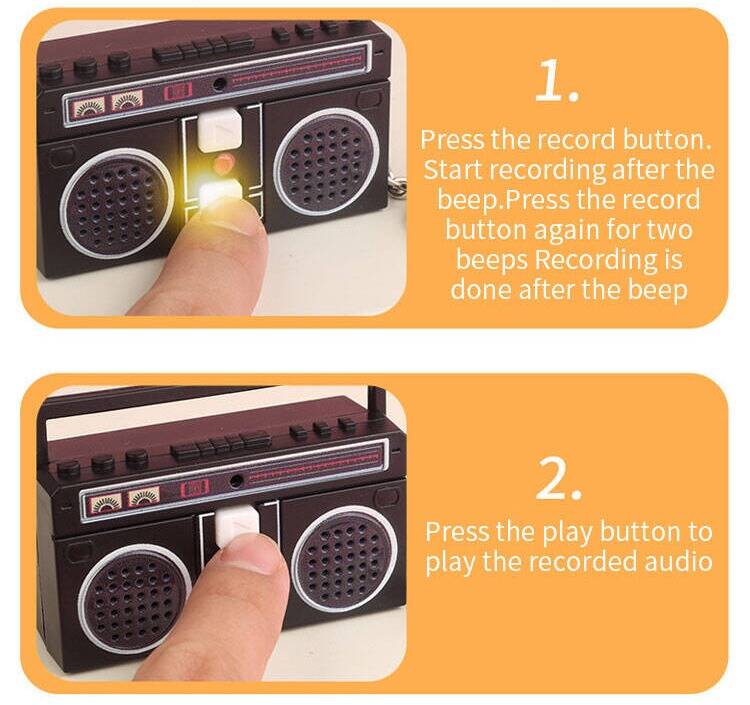 1.

Press the record button. Start recording after the beep.Press the record button again for two beeps Recording is done after the beep

2.

Press the play button to play the recorded audio