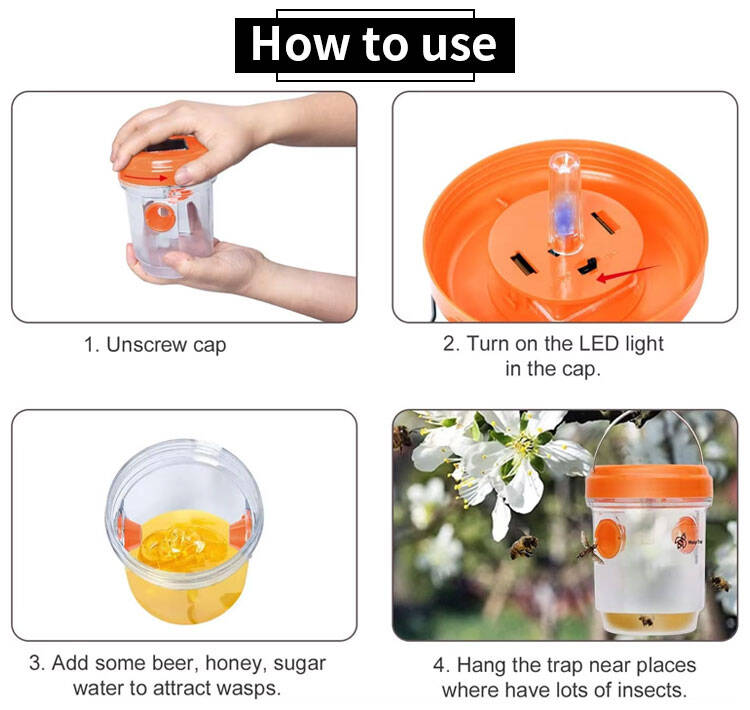 How to use

1. Unscrew cap

2. Turn on the LED light in the cap.

3. Add some beer, honey, sugar water to attract wasps.

4. Hang the trap near places where have lots of insects.