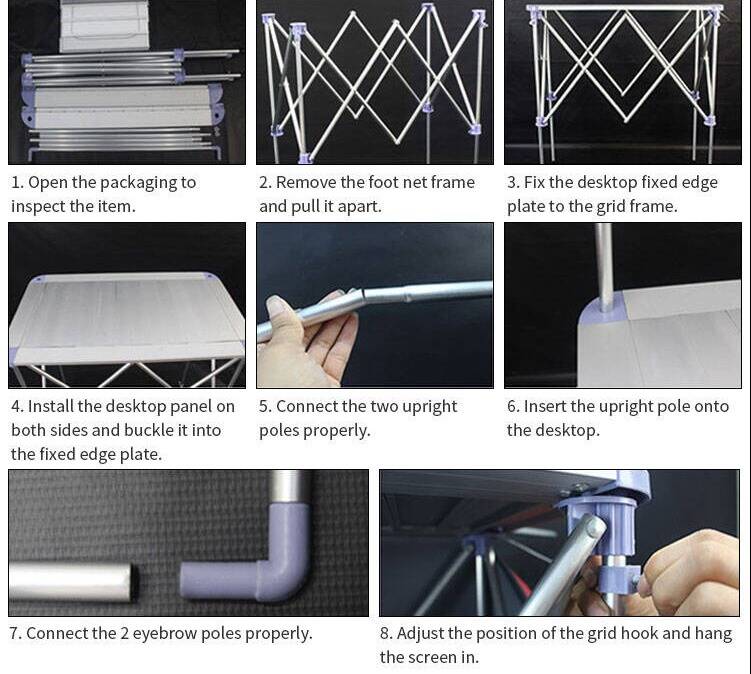 1. Open the packaging to inspect the item.

2. Remove the foot net frame and pull it apart.

3. Fix the desktop fixed edge plate to the grid frame.

4. Install the desktop panel on both sides and buckle it into the fixed edge plate.

5. Connect the two upright poles properly.

6. Insert the upright pole onto the desktop.

7. Connect the 2 eyebrow poles properly.

8. Adjust the position of the grid hook and hang the screen in.