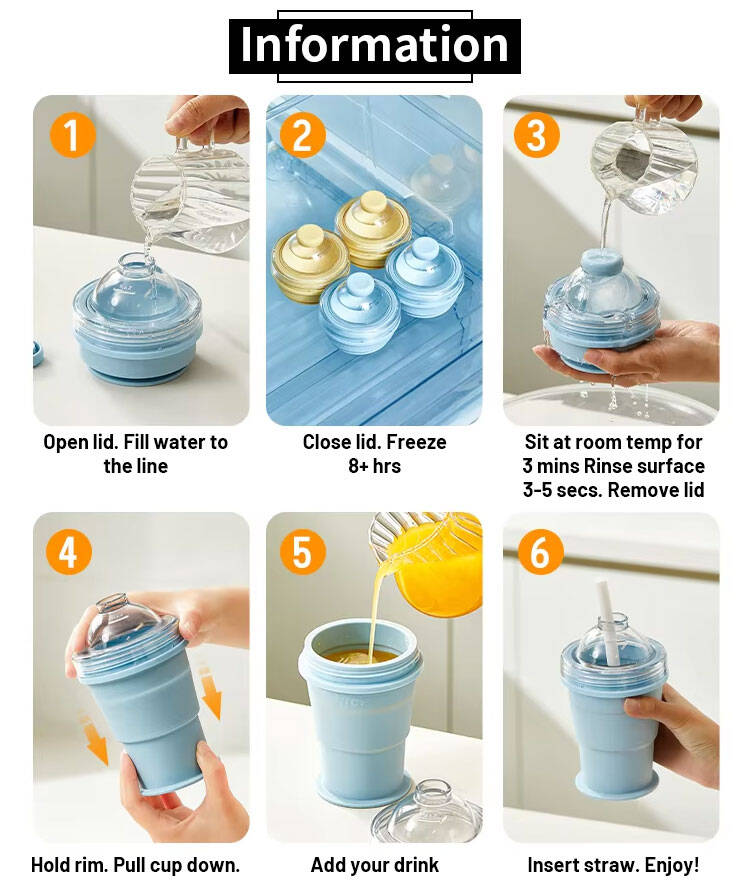 Information

1

Open lid. Fill water to the line

2

Close lid. Freeze 8+ hrs

3

Sit at room temp for 3 mins Rinse surface 3-5 secs. Remove lid

4

Hold rim. Pull cup down.

5

Add your drink

6

Insert straw. Enjoy!