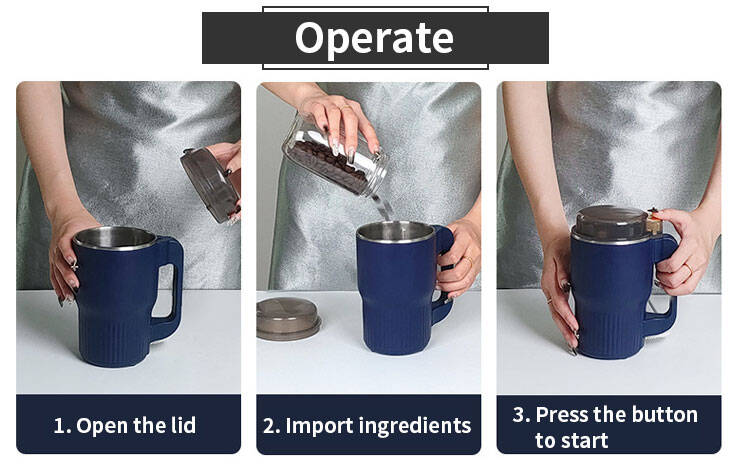 Operate

1. Open the lid

2. Import ingredients

3. Press the button to start