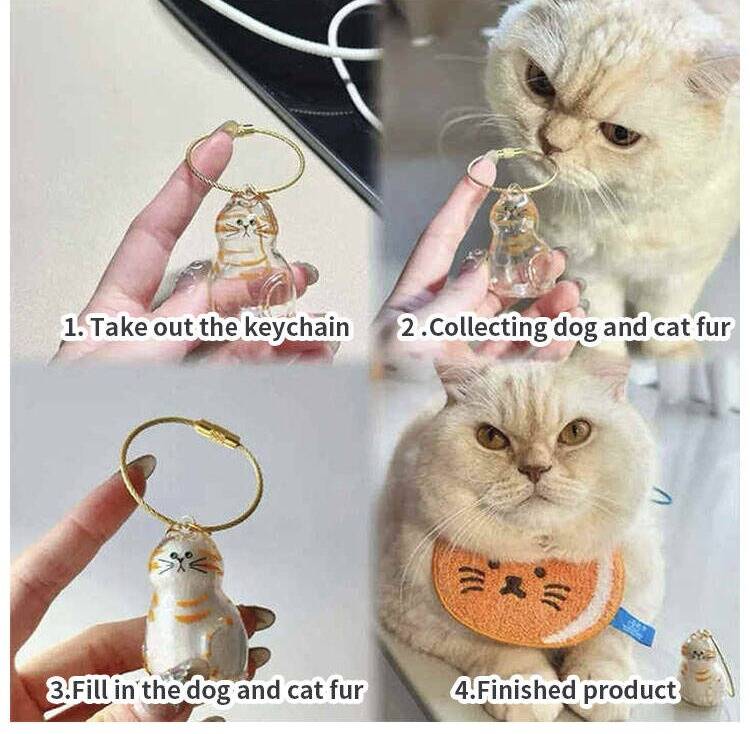 1. Take out the keychain

2 .Collecting dog and cat fur

3.Fill in the dog and cat fur

4.Finished product