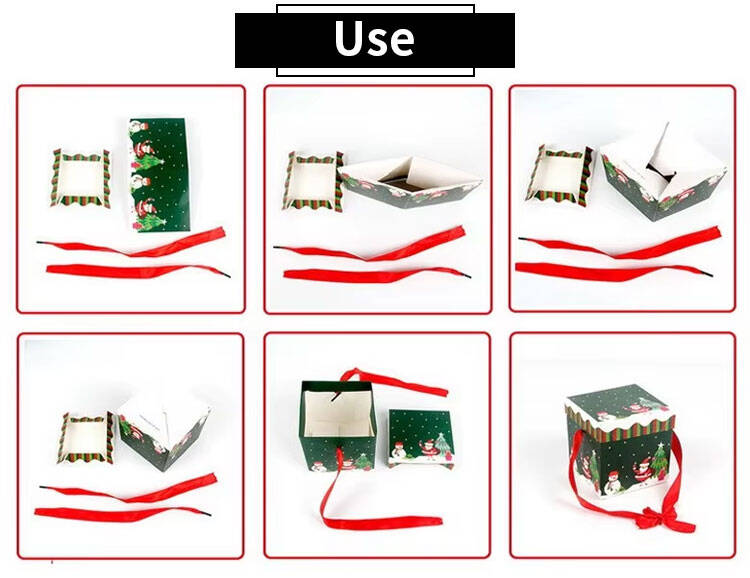 Use