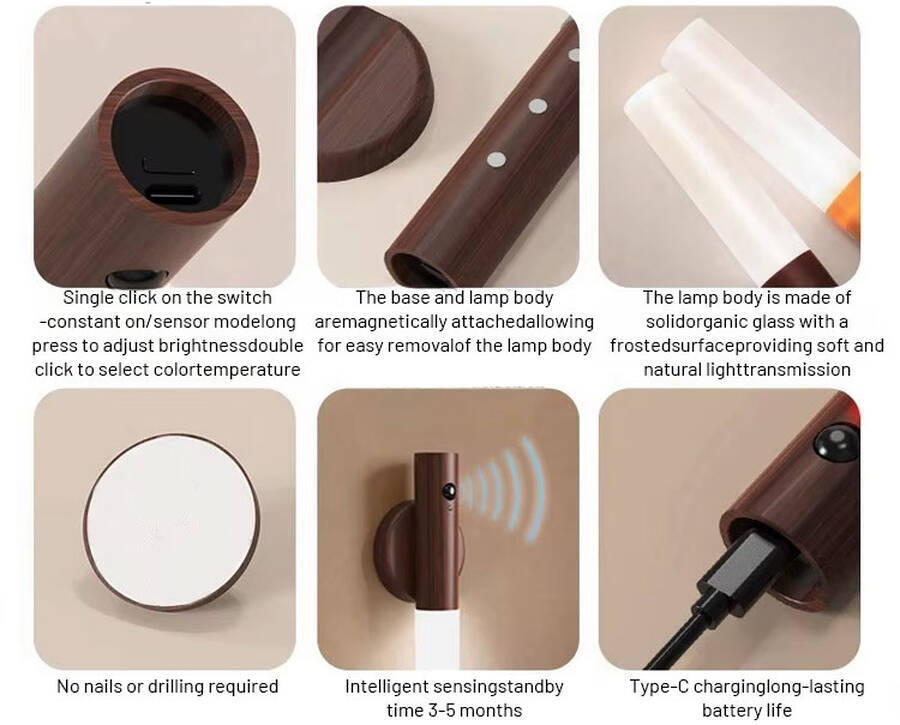 Single click on the switch -constant on/sensor modelong press to adjust brightnessdouble click to select colortemperature

The base and lamp body aremagnetically attachedallowing for easy removalof the lamp body

The lamp body is made of solidorganic glass with a frostedsurfaceproviding soft and natural lighttransmission

No nails or drilling required

Intelligent sensingstandby time 3-5 months

Type-C charginglong-lasting battery life