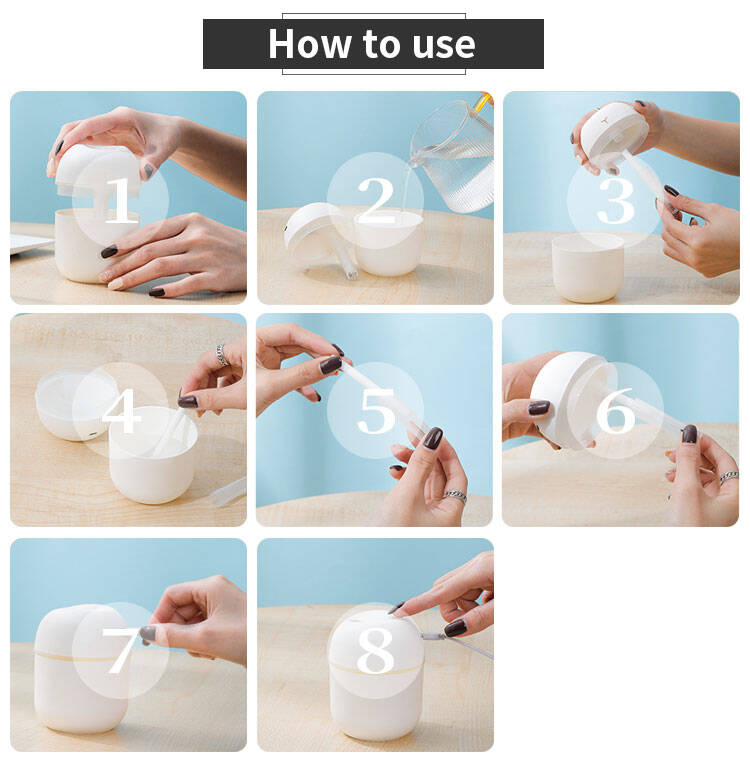 How to use

1

2

3

4

5

6

7

8