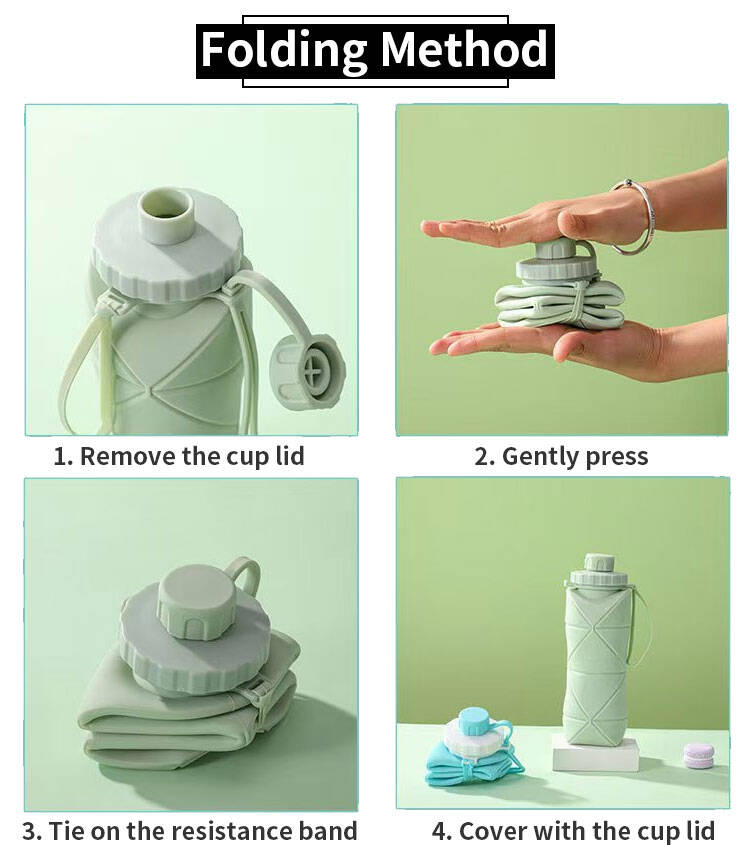 Folding Method

1. Remove the cup lid

2. Gently press

3. Tie on the resistance band

4. Cover with the cup lid