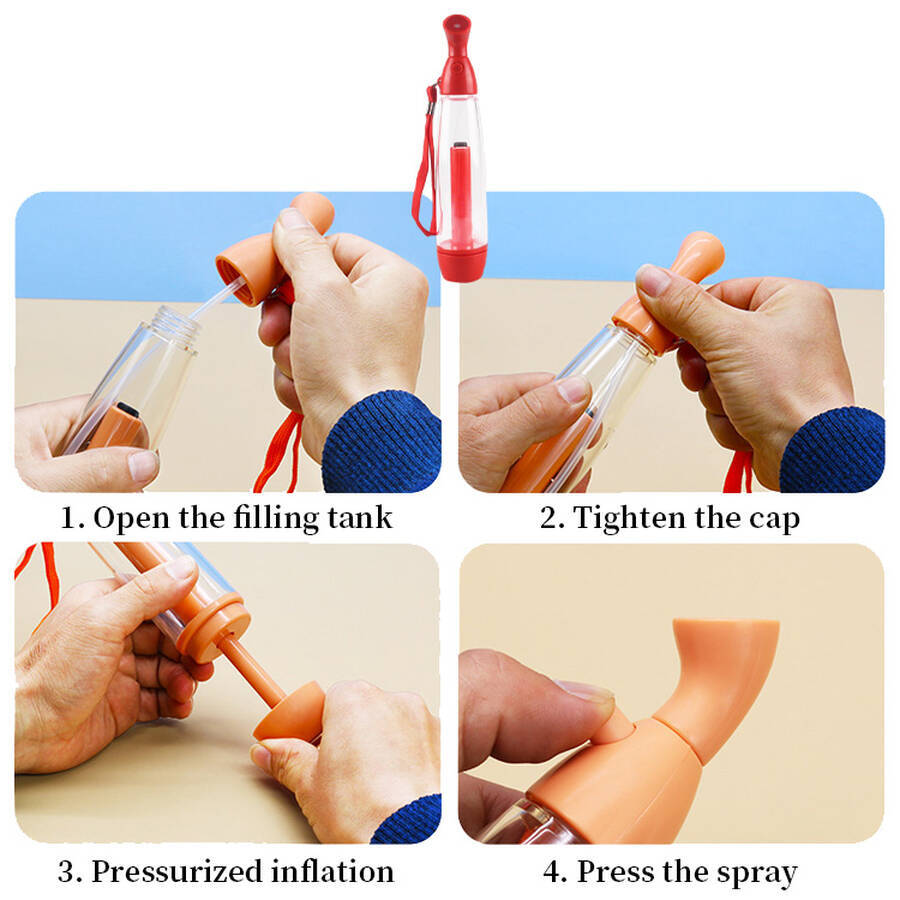 1. Open the filling tank

2. Tighten the cap

3. Pressurized inflation

4. Press the spray