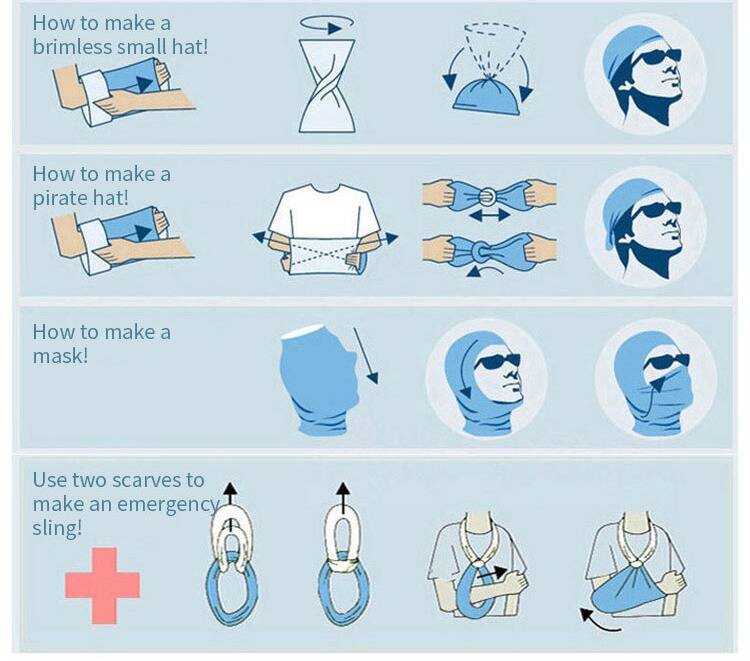 How to make a brimless small hat!

How to make a pirate hat!

How to make a mask!

Use two scarves to make an emergency sling!