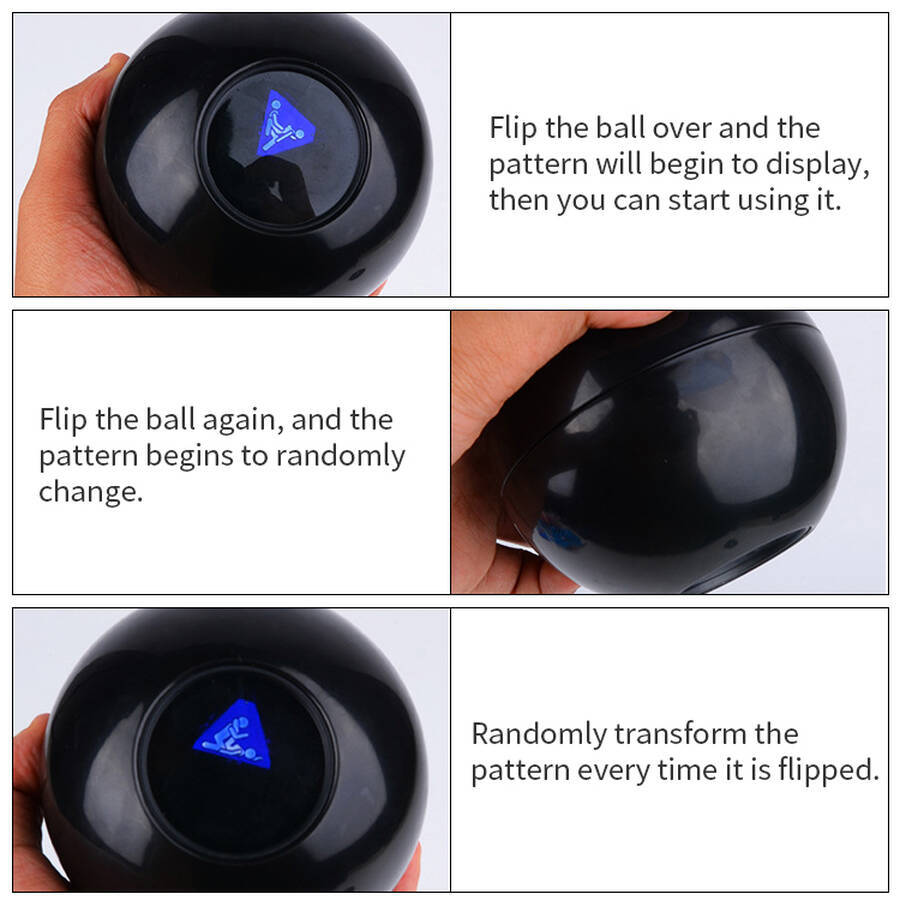 Flip the ball over and the pattern will begin to display, then you can start using it.

Flip the ball again, and the pattern begins to randomly change.

Randomly transform the pattern every time it is flipped.