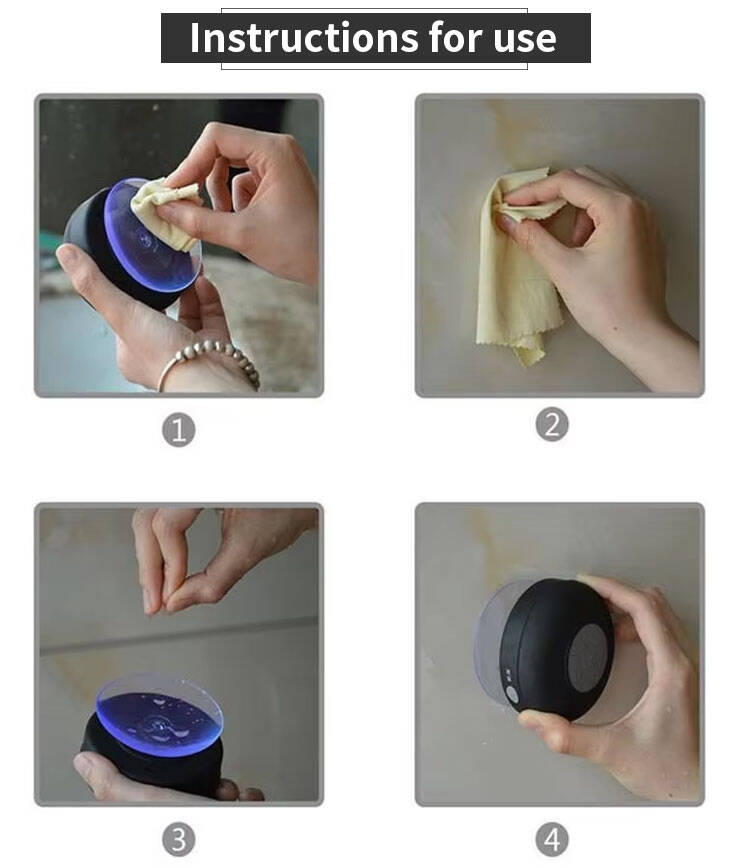 Instructions for use

1

2

3

4