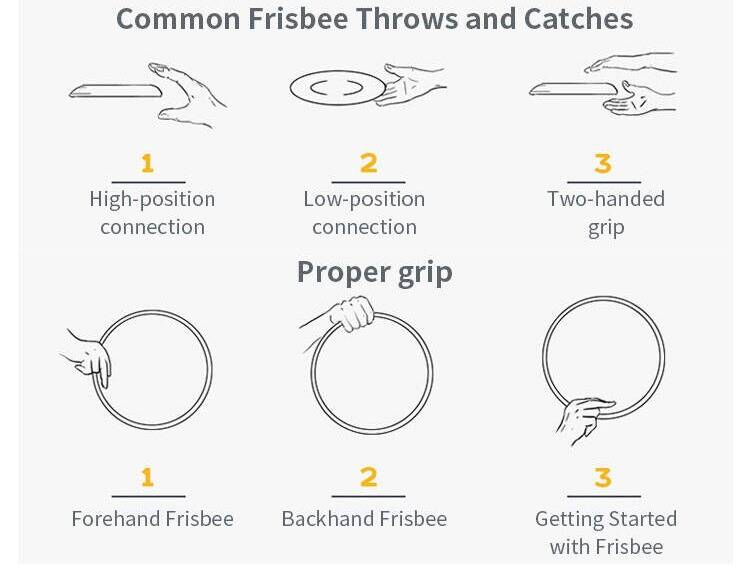 Common Frisbee Throws and Catches

1
High-position connection

2
Low-position connection

3
Two-handed grip

Proper grip

1
Forehand Frisbee

2
Backhand Frisbee

3
Getting Started with Frisbee