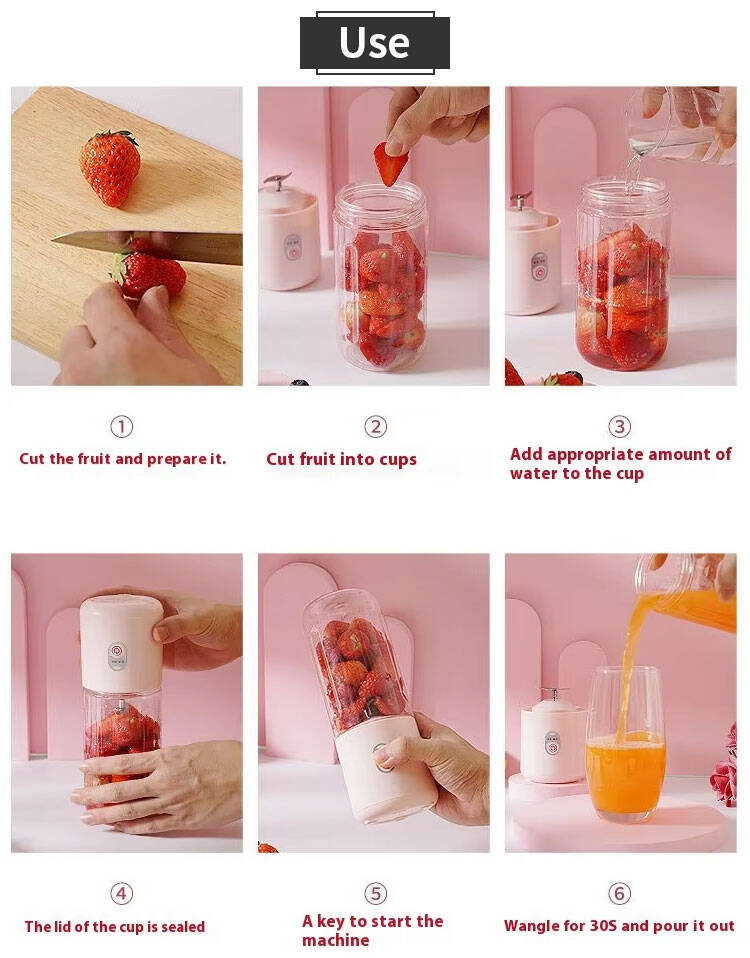 Use

①
Cut the fruit and prepare it.

②
Cut fruit into cups

③
Add appropriate amount of water to the cup

④
The lid of the cup is sealed

⑤
A key to start the machine

⑥
Wangle for 30S and pour it out