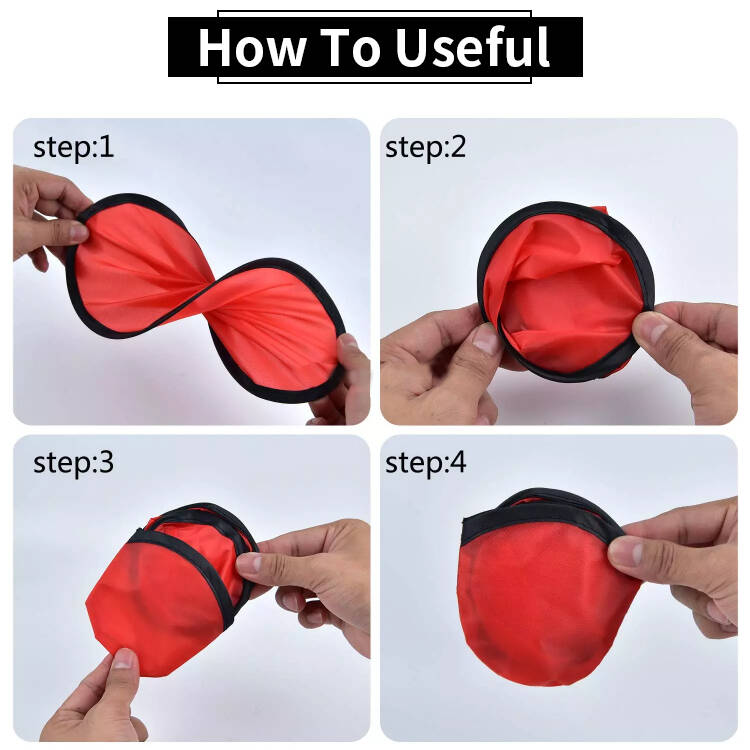 How To Useful

step:1

step:2

step:3

step:4