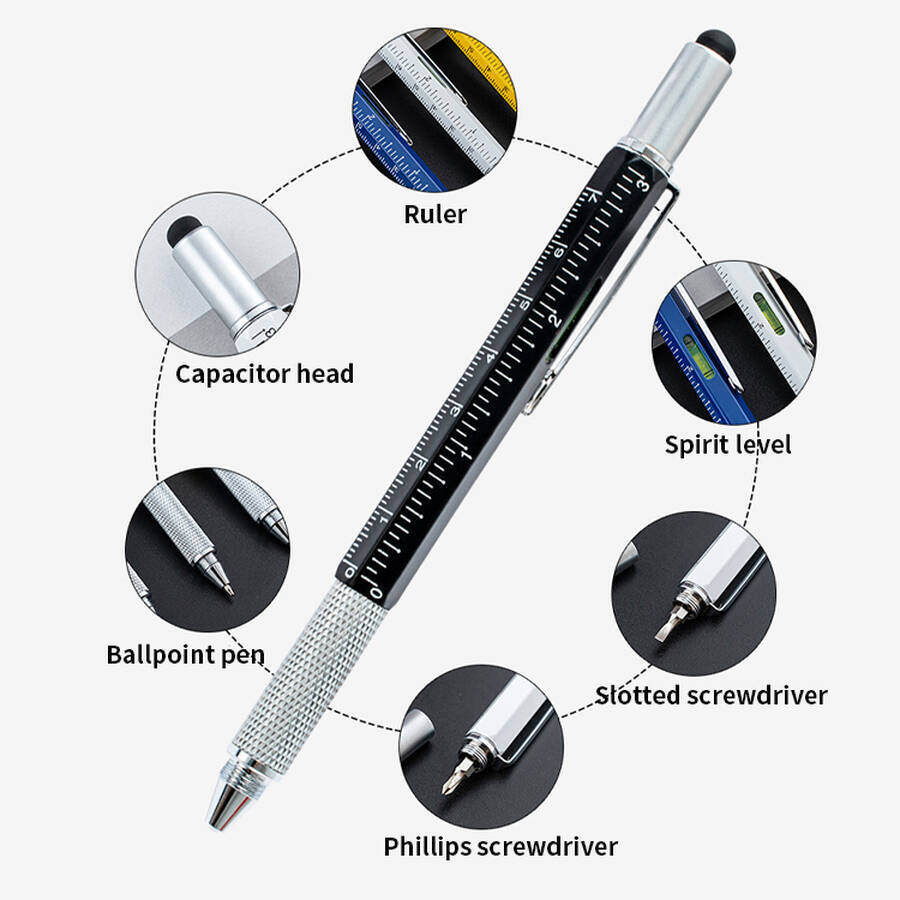 Ruler

Capacitor head

Spirit level

Ballpoint pen

Slotted screwdriver

Phillips screwdriver

0 1 2 3 4 5 6 7

0 1 2 3