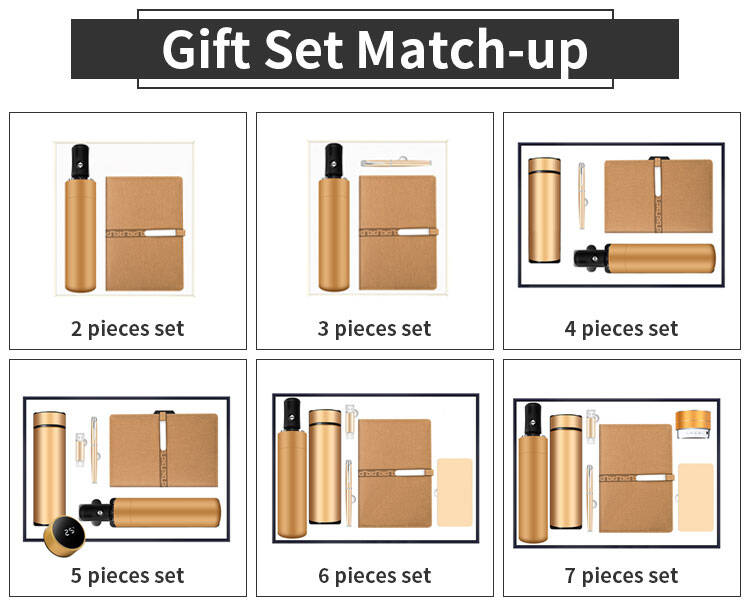 Gift Set Match-up

2 pieces set

3 pieces set

4 pieces set

25°

5 pieces set

6 pieces set

7 pieces set