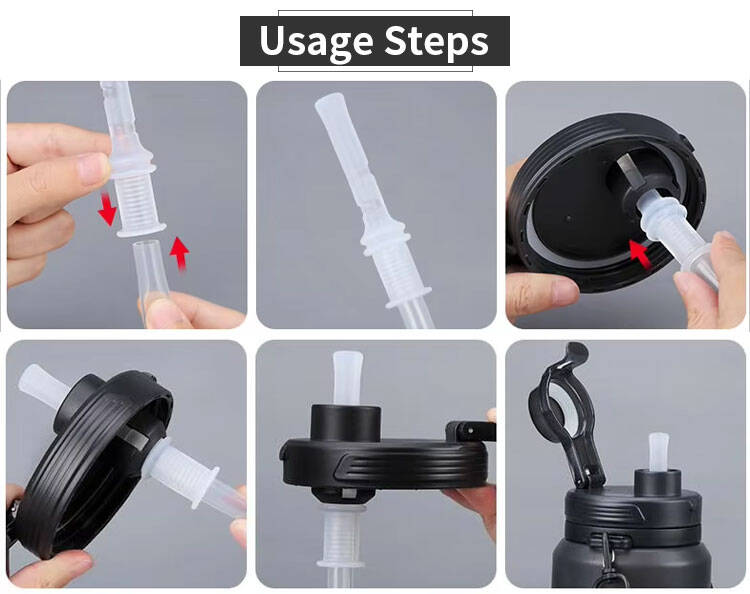 Usage Steps